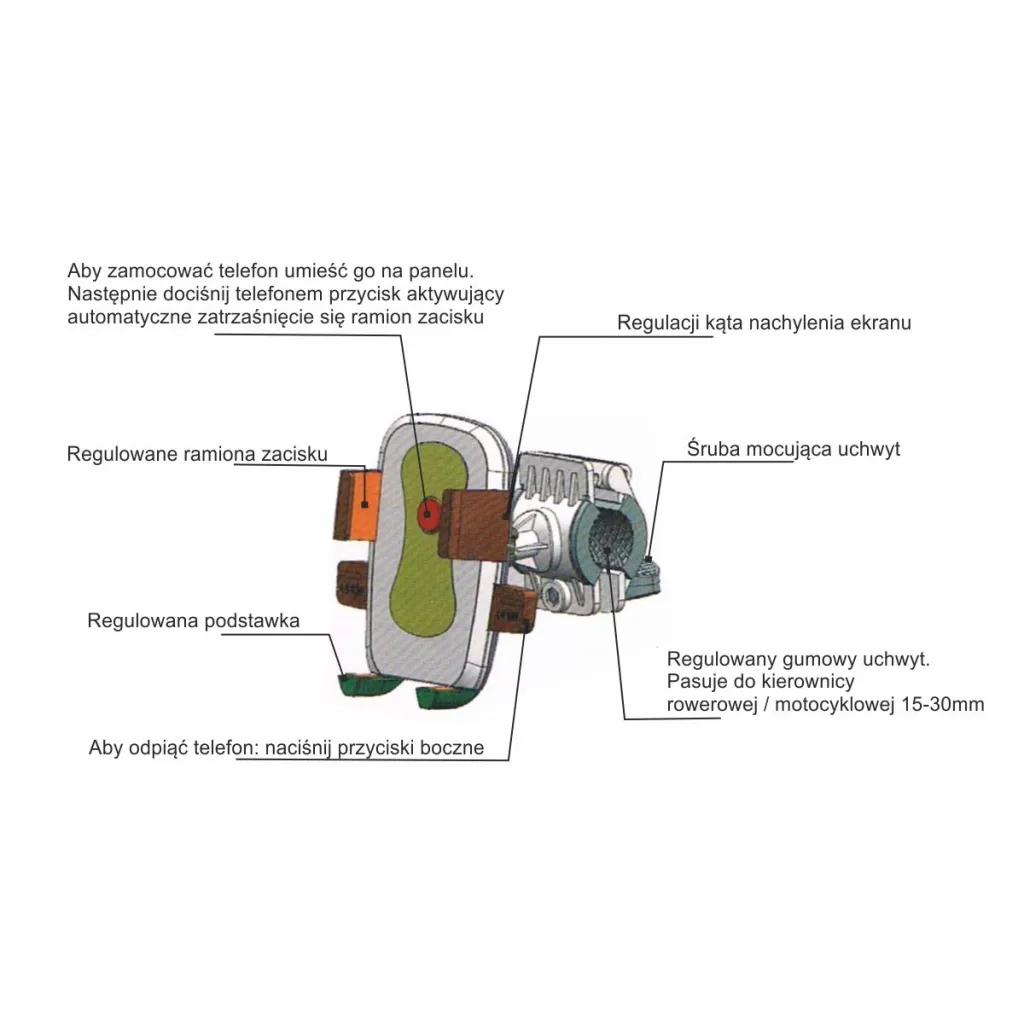 Aby zamocować telefon umieść go na panelu. Następnie dociśnij telefonem przycisk aktywujący automatyczne zatrzaśnięcie się ramion zacisku

Regulacji kąta nachylenia ekranu

Regulowane ramiona zacisku

Śruba mocująca uchwyt

Regulowana podstawka

Regulowany gumowy uchwyt. Pasuje do kierownicy rowerowej / motocyklowej 15-30mm

Aby odpiąć telefon: naciśnij przyciski boczne