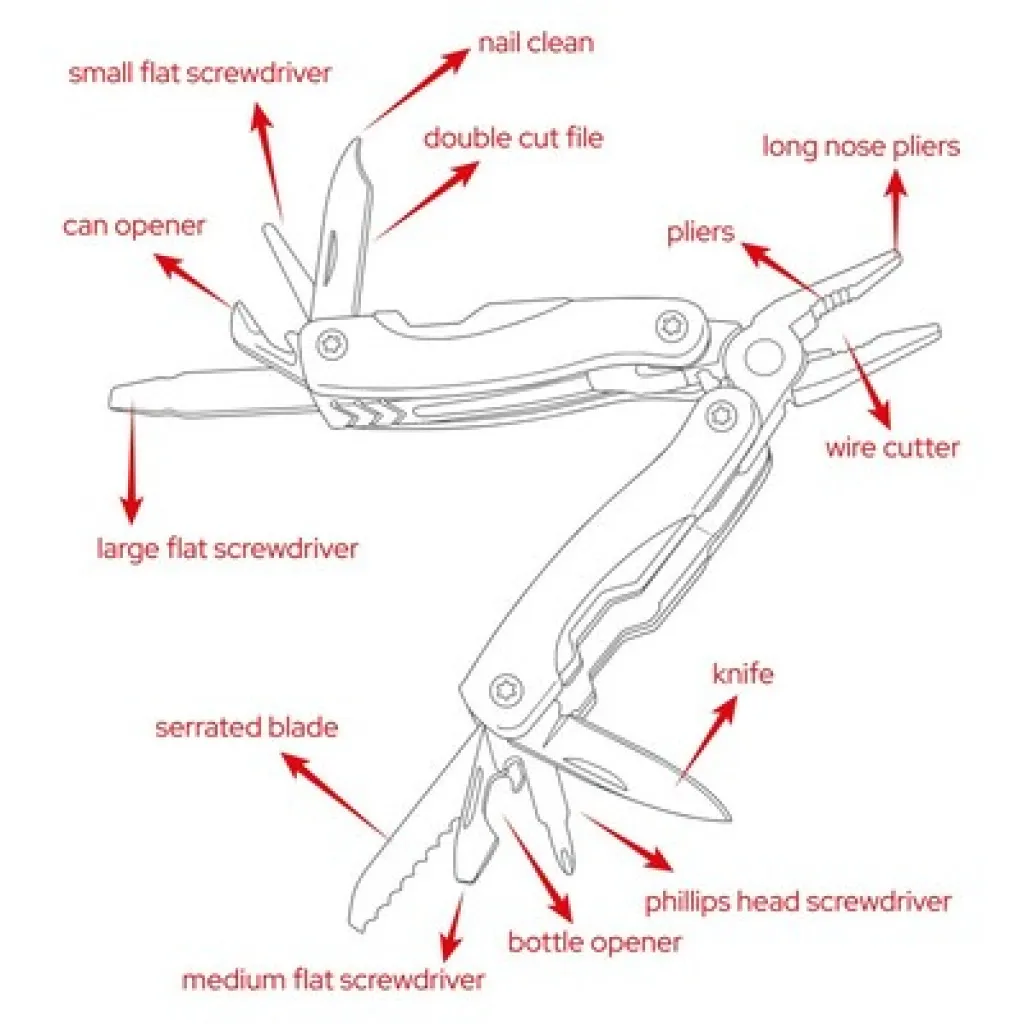 nail clean

small flat screwdriver

double cut file

long nose pliers

can opener

pliers

wire cutter

large flat screwdriver

knife

serrated blade

phillips head screwdriver

bottle opener

medium flat screwdriver